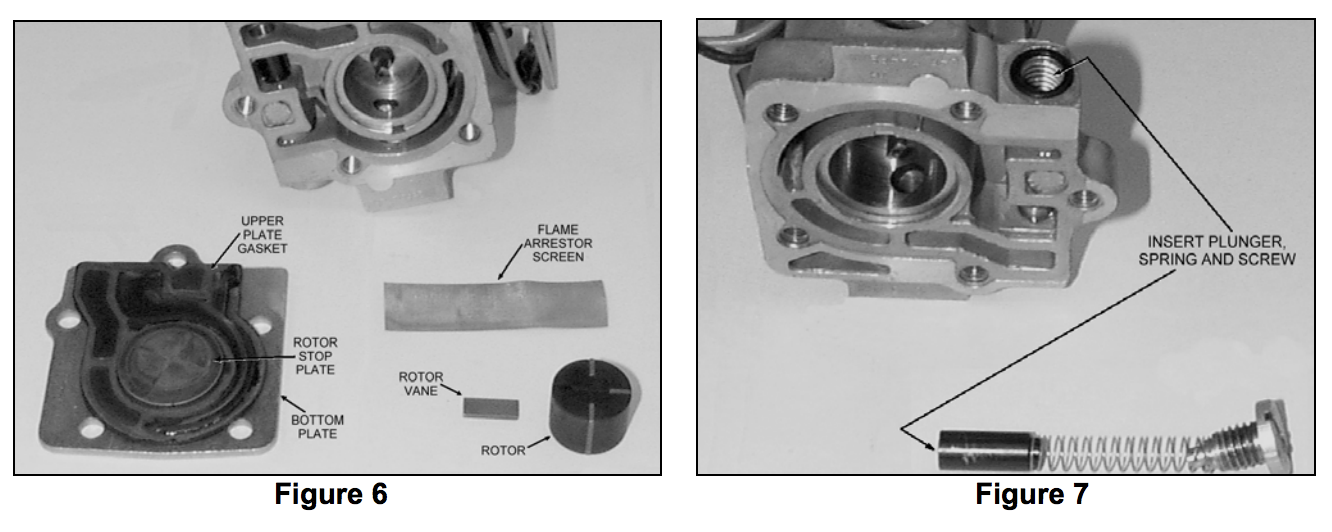 UPPER PLATE GASKET

FLAME ARRESTOR SCREEN

ROTOR STOP PLATE

ROTOR VANE

BOTTOM PLATE

ROTOR

Figure 6

INSERT PLUNGER, SPRING AND SCREW

Figure 7